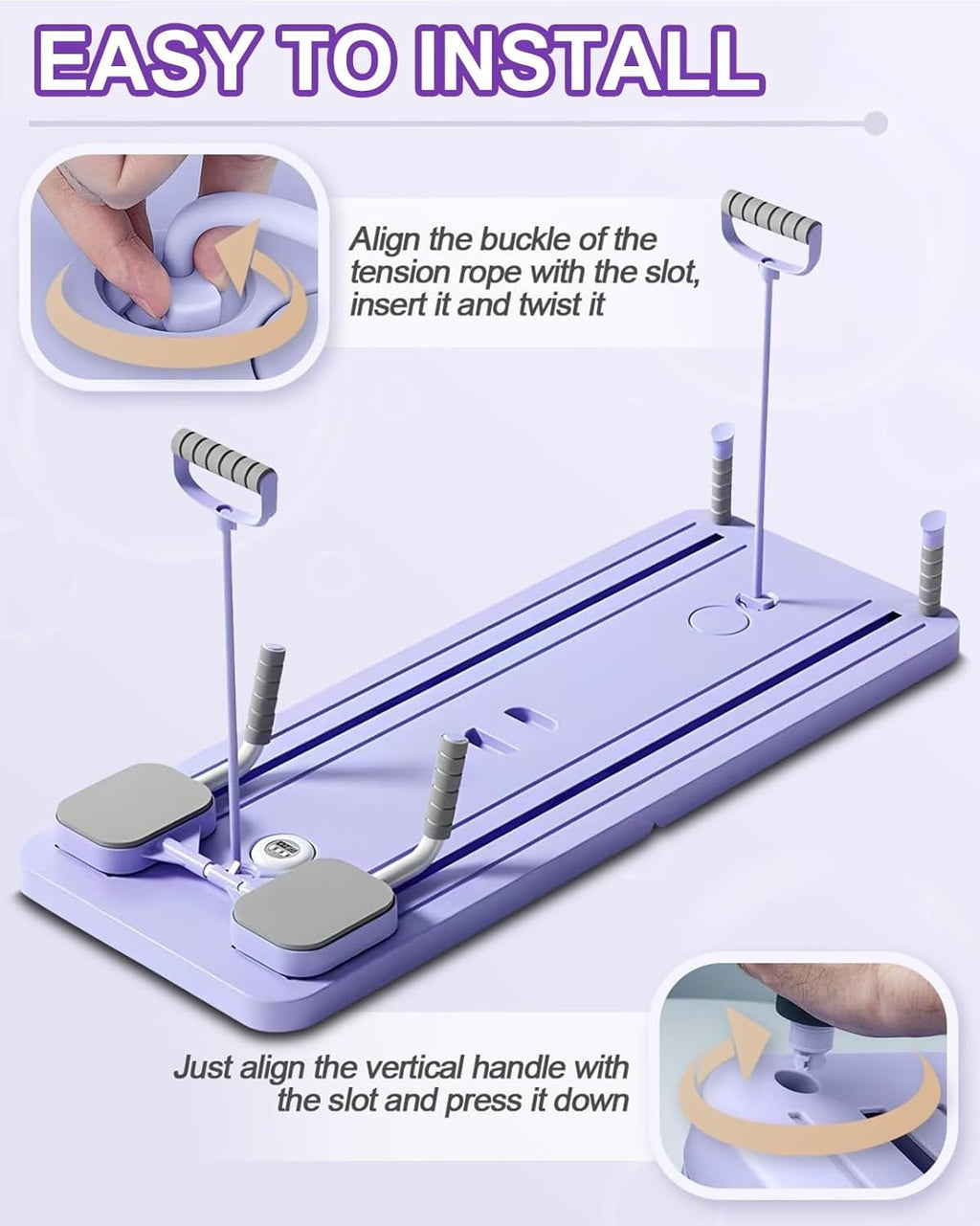 EASY TO INSTALL

Align the buckle of the tension rope with the slot, insert it and twist it

Just align the vertical handle with the slot and press it down